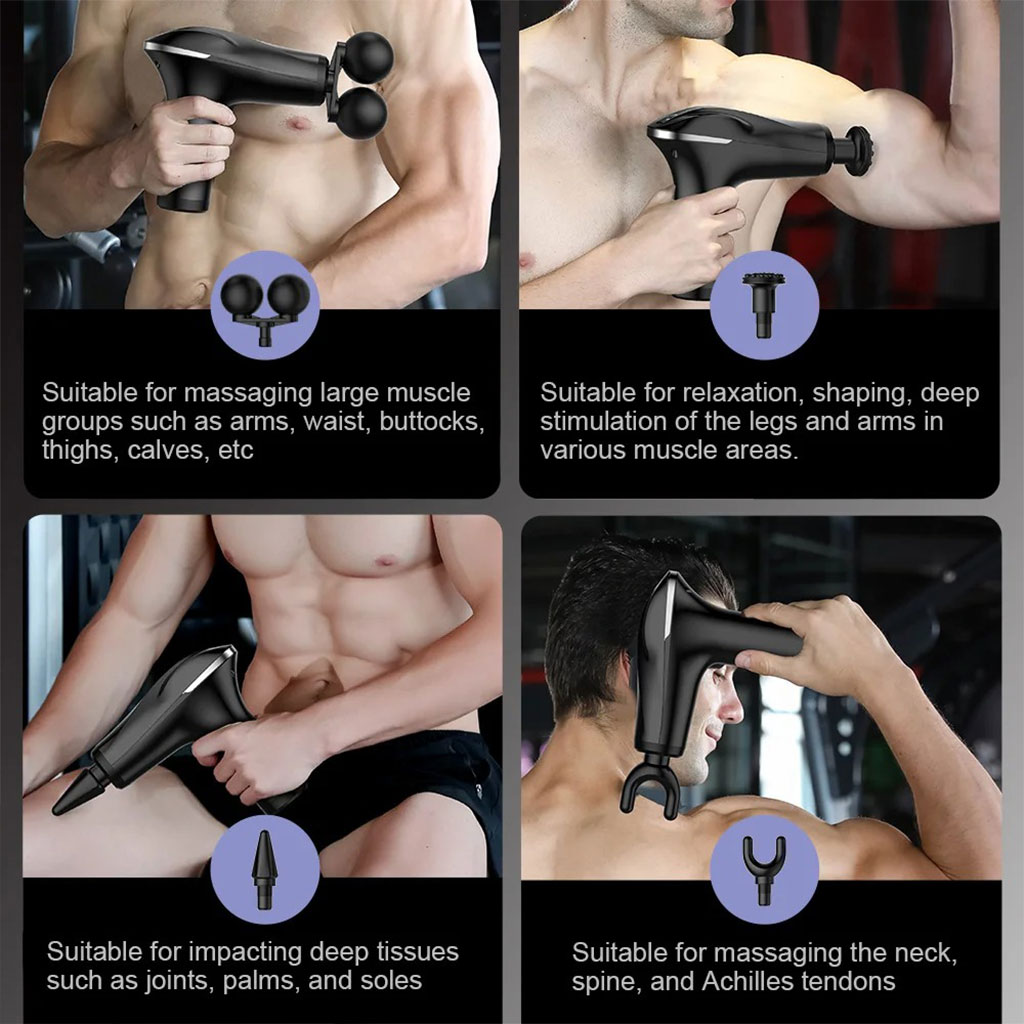 Suitable for massaging large muscle groups such as arms, waist, buttocks, thighs, calves, etc

Suitable for relaxation, shaping, deep stimulation of the legs and arms in various muscle areas.

Suitable for impacting deep tissues such as joints, palms, and soles

Suitable for massaging the neck, spine, and Achilles tendons