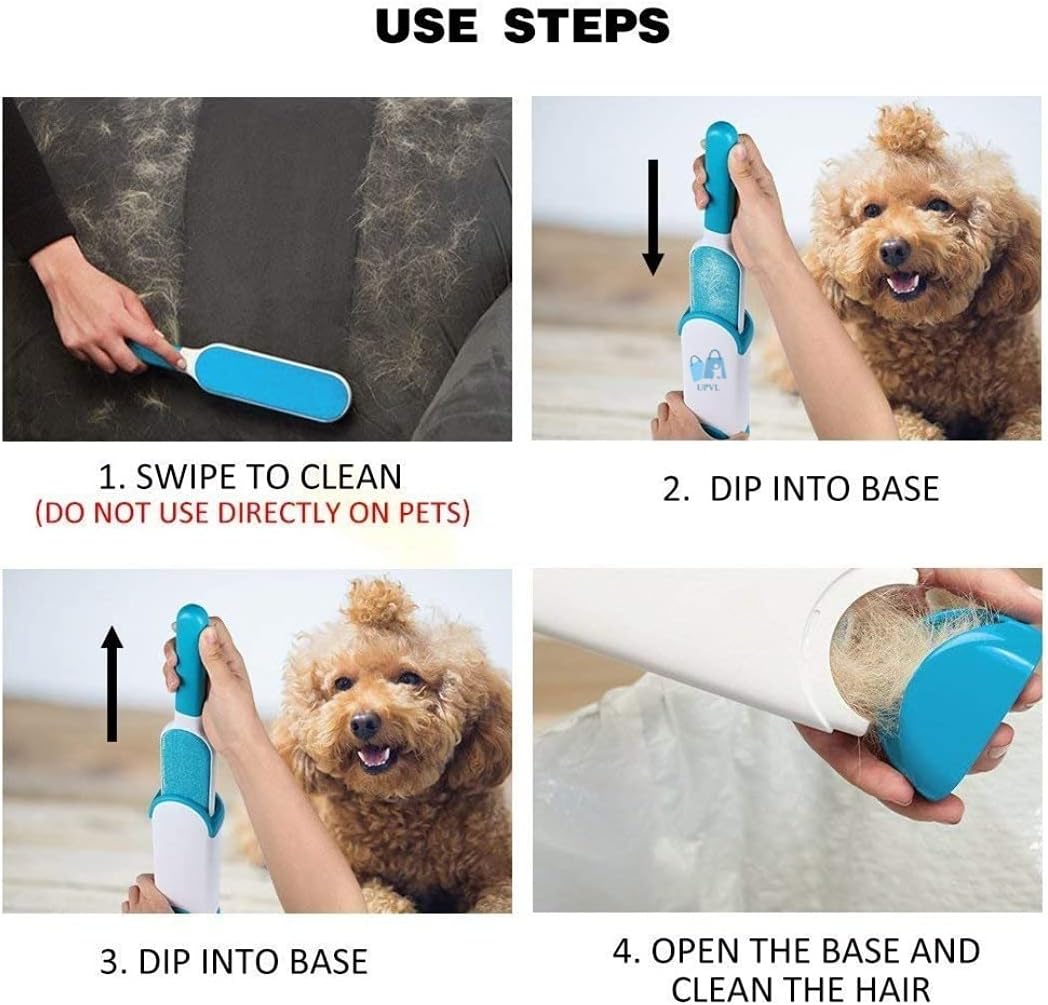 USE STEPS

UPVL

1. SWIPE TO CLEAN
(DO NOT USE DIRECTLY ON PETS)

2. DIP INTO BASE

3. DIP INTO BASE

4. OPEN THE BASE AND CLEAN THE HAIR